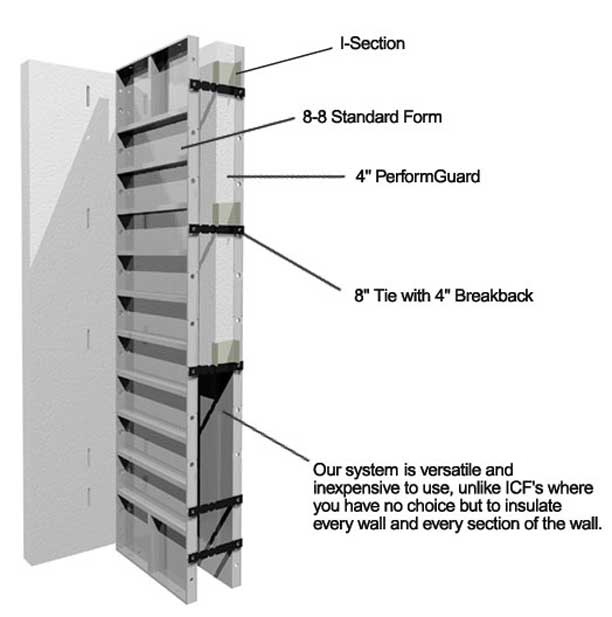 I-Section

8-8 Standard Form

4" PerformGuard

8" Tie with 4" Breakback

Our system is versatile and inexpensive to use, unlike ICF's where you have no choice but to insulate every wall and every section of the wall.